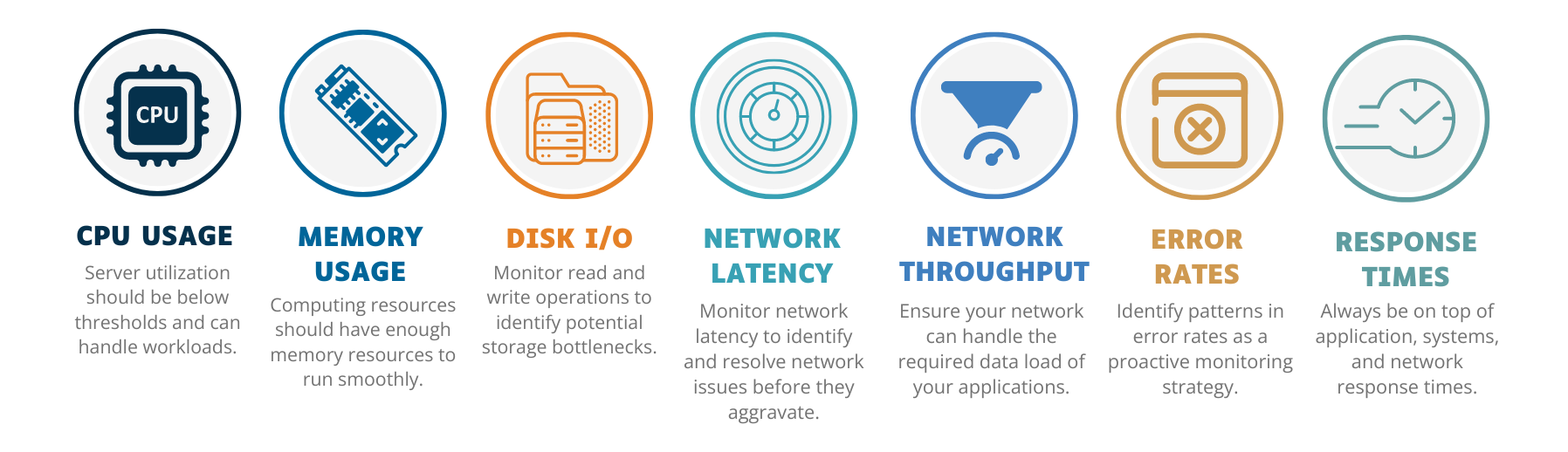 CPU

CPU USAGE
Server utilization should be below thresholds and can handle workloads.

MEMORY USAGE
Computing resources should have enough memory resources to run smoothly.

DISK I/O
Monitor read and write operations to identify potential storage bottlenecks.

NETWORK LATENCY
Monitor network latency to identify and resolve network issues before they aggravate.

NETWORK THROUGHPUT
Ensure your network can handle the required data load of your applications.

ERROR RATES
Identify patterns in error rates as a proactive monitoring strategy.

RESPONSE TIMES
Always be on top of application, systems, and network response times.