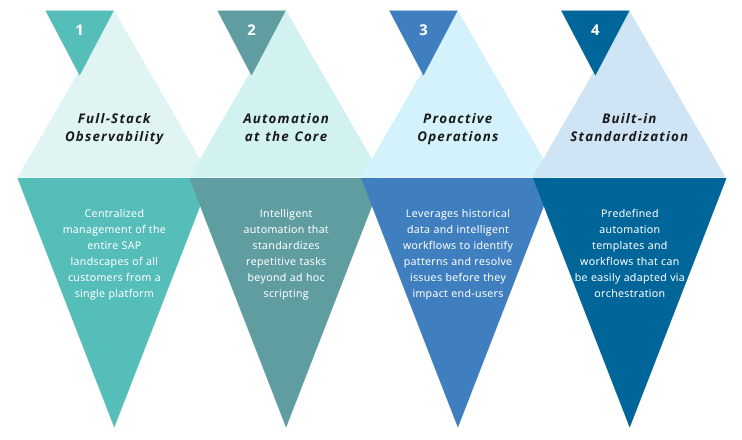 1

Full-Stack Observability

Centralized management of the entire SAP landscapes of all customers from a single platform

2

Automation at the Core

Intelligent automation that standardizes repetitive tasks beyond ad hoc scripting

3

Proactive Operations

Leverages historical data and intelligent workflows to identify patterns and resolve issues before they impact end-users

4

Built-in Standardization

Predefined automation templates and workflows that can be easily adapted via orchestration